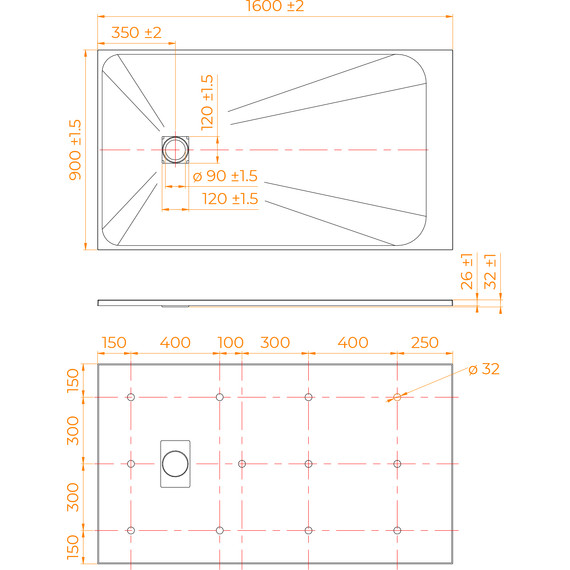 1600 ±2

350 ±2

120 ±1.5

900 ±1.5

ø 90 ±1.5

120 ±1.5

26 ±1

32 ±1

150 400 100 300 400 250

ø 32

150

300

300

150