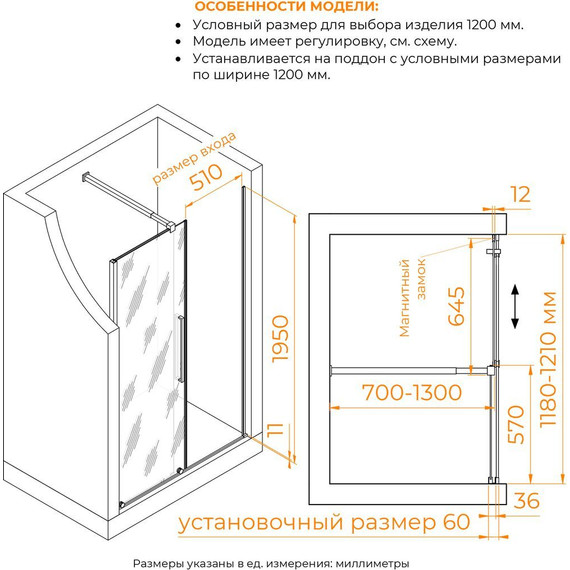 ОСОБЕННОСТИ МОДЕЛИ:
• Условный размер для выбора изделия 1200 мм.
• Модель имеет регулировку, см. схему.
• Устанавливается на поддон с условными размерами по ширине 1200 мм.

размер входа
510
1950
11
12
Магнитный замок
645
700-1300
570
1180-1210 мм
36
установочный размер 60

Размеры указаны в ед. измерения: миллиметры