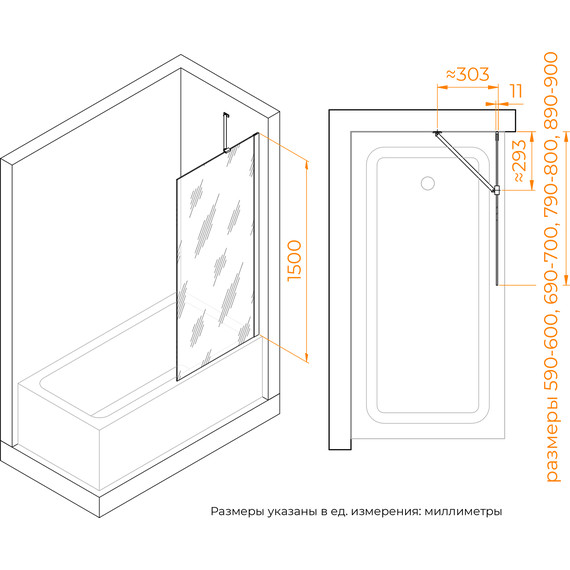 1500

≈303

11

≈293

размеры 590-600, 690-700, 790-800, 890-900

Размеры указаны в ед. измерения: миллиметры