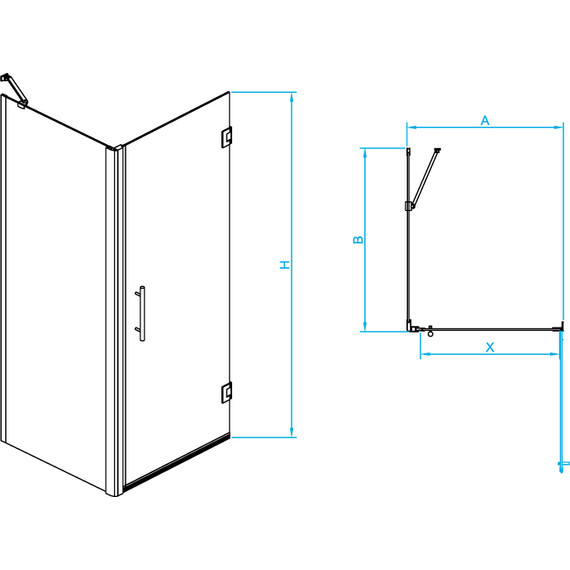 H

A

B

X