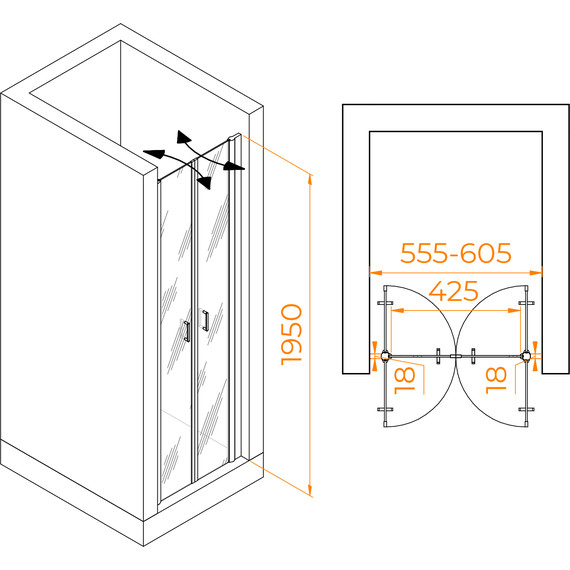 1950

555-605

425

18

18