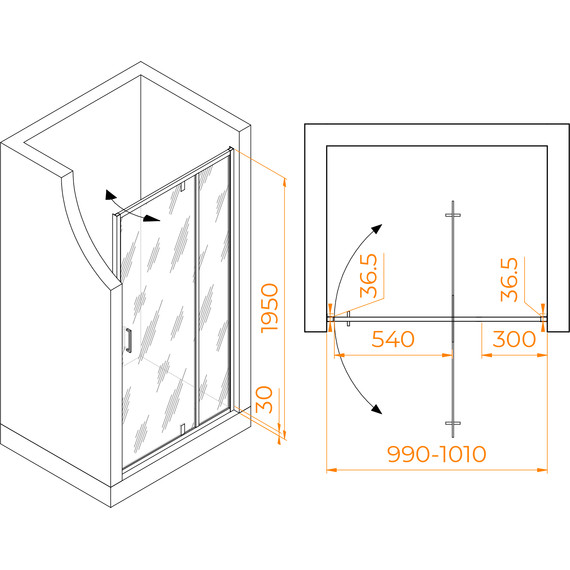 1950
30
36.5
36.5
540
300
990-1010