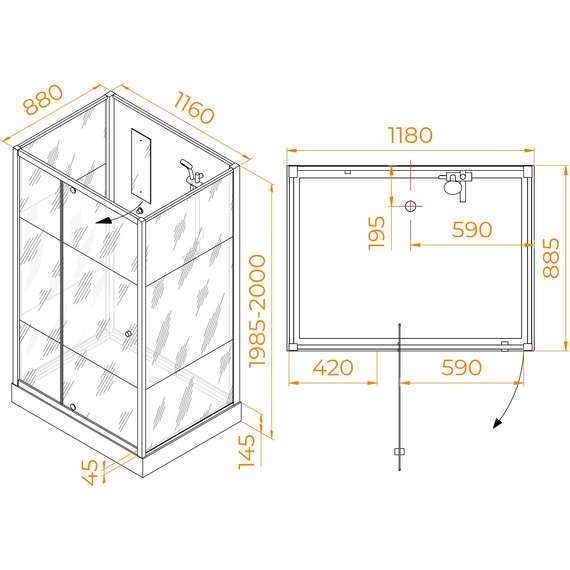 880
1160
1985-2000
145
45
1180
195
590
885
420
590