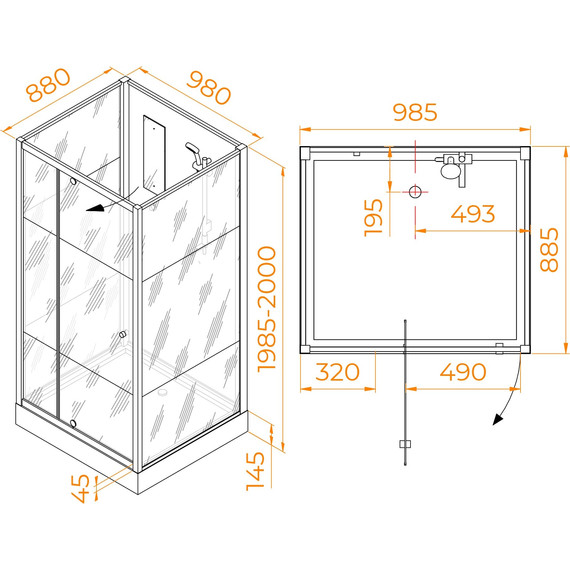 880
980
1985-2000
45
145
985
195
493
885
320
490