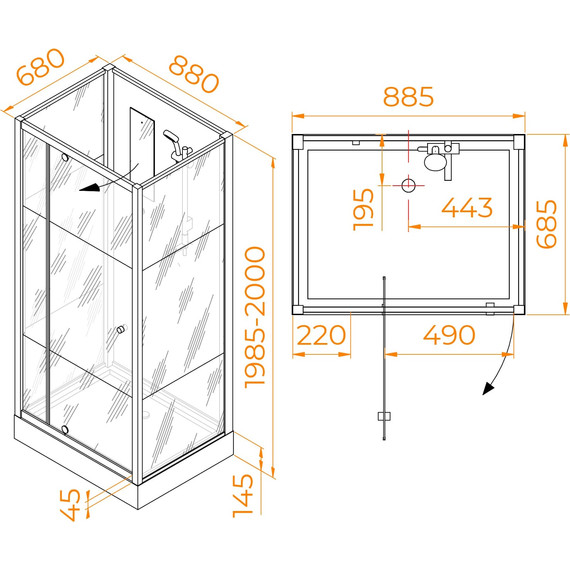 680
880
1985-2000
45
145
885
195
443
685
220
490