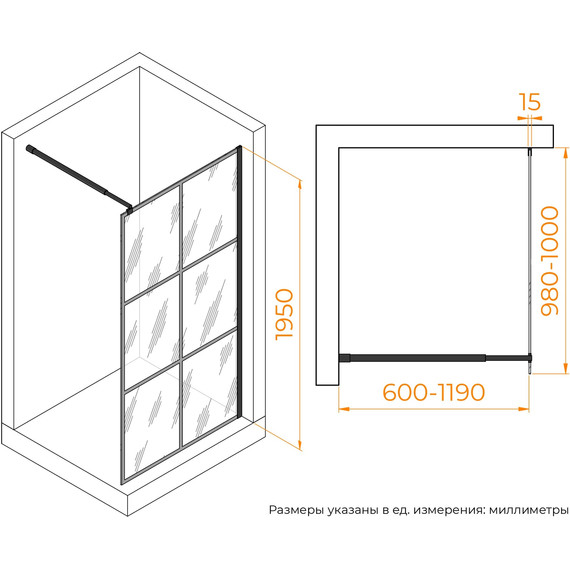 1950

15

980-1000

600-1190

Размеры указаны в ед. измерения: миллиметры