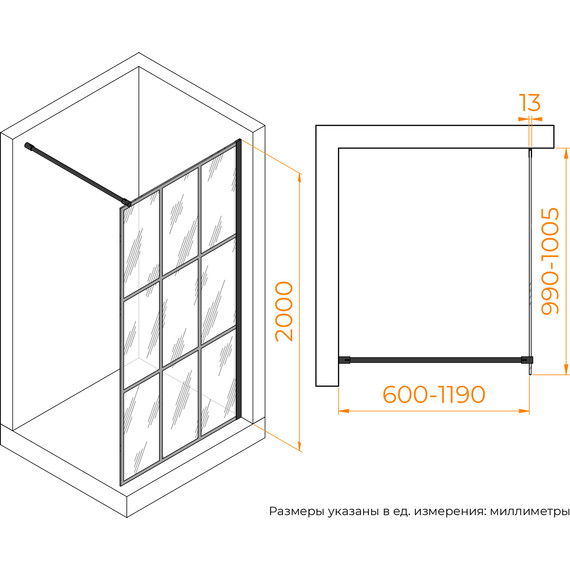 2000

13

990-1005

600-1190

Размеры указаны в ед. измерения: миллиметры