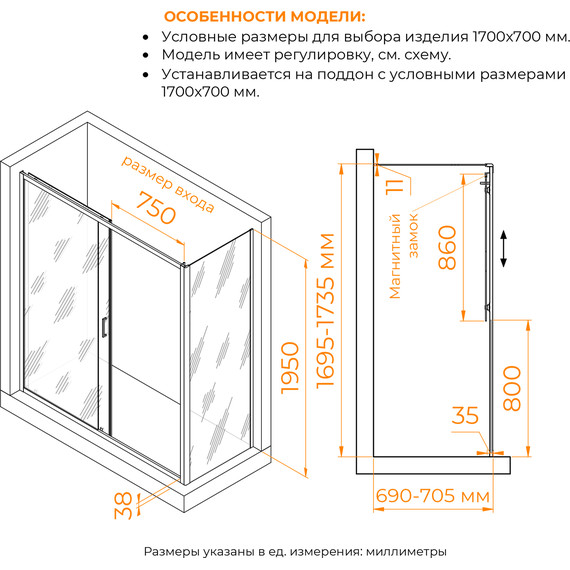 ОСОБЕННОСТИ МОДЕЛИ:

• Условные размеры для выбора изделия 1700х700 мм.
• Модель имеет регулировку, см. схему.
• Устанавливается на поддон с условными размерами 1700х700 мм.

размер входа
750
1950
38
1695-1735 мм
11
Магнитный замок
860
800
35
690-705 мм

Размеры указаны в ед. измерения: миллиметры