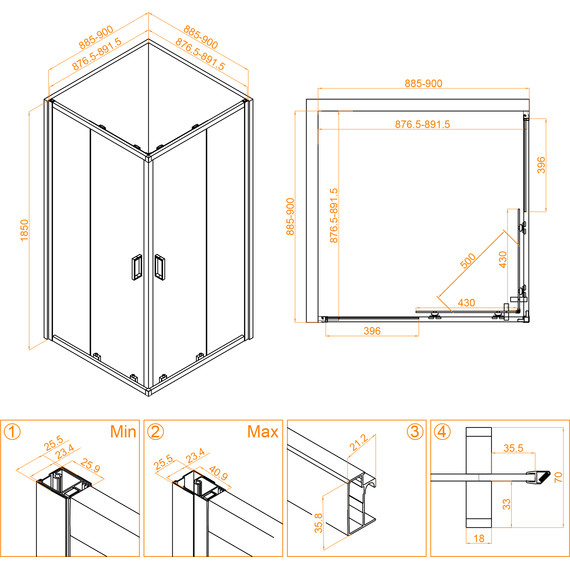 885-900
876.5-891.5
885-900
876.5-891.5
1850

885-900
876.5-891.5
885-900
876.5-891.5
396
500
430
430
396

① Min
25.5
23.4
25.9

② Max
25.5
23.4
40.9

③
21.2
35.8

④
35.5
70
33
18