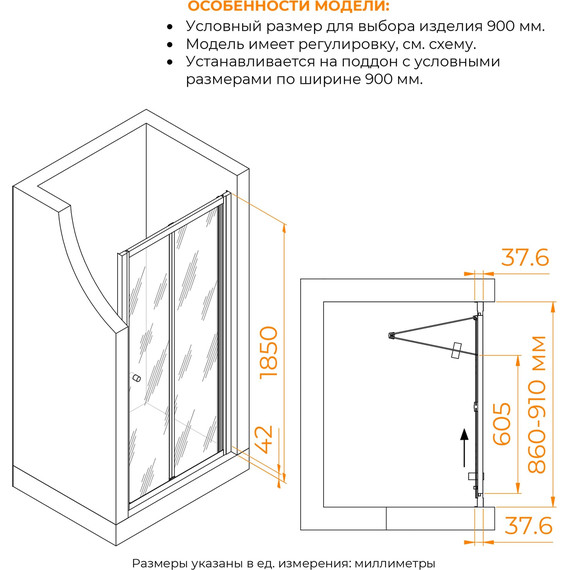 ОСОБЕННОСТИ МОДЕЛИ:

• Условный размер для выбора изделия 900 мм.
• Модель имеет регулировку, см. схему.
• Устанавливается на поддон с условными размерами по ширине 900 мм.

1850

42

37.6

605

860-910 мм

37.6

Размеры указаны в ед. измерения: миллиметры