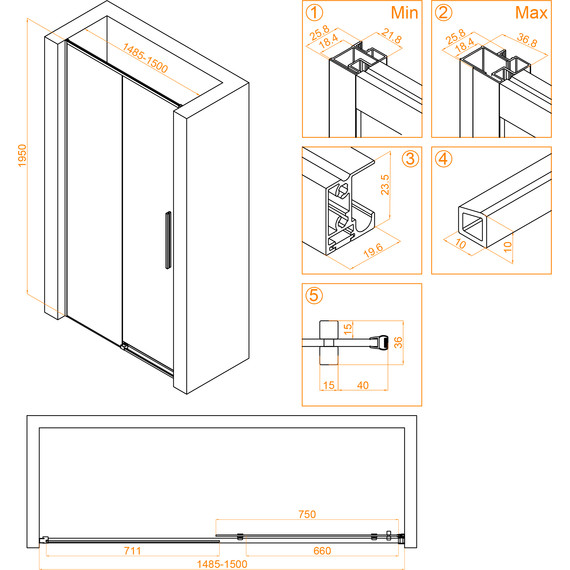 1485-1500
1950

① Min
25.8
18.4
21.8

② Max
25.8
18.4
36.8

③
23.5
19.6

④
10
10

⑤
15
36
15
40

750
711
660
1485-1500