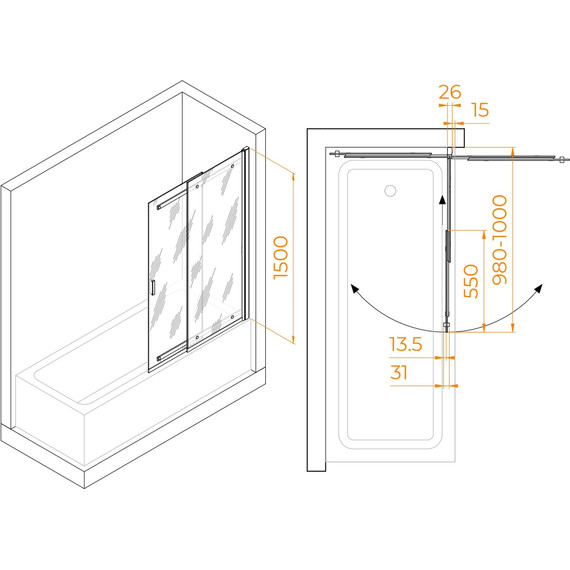 1500

26

15

980-1000

550

13.5

31