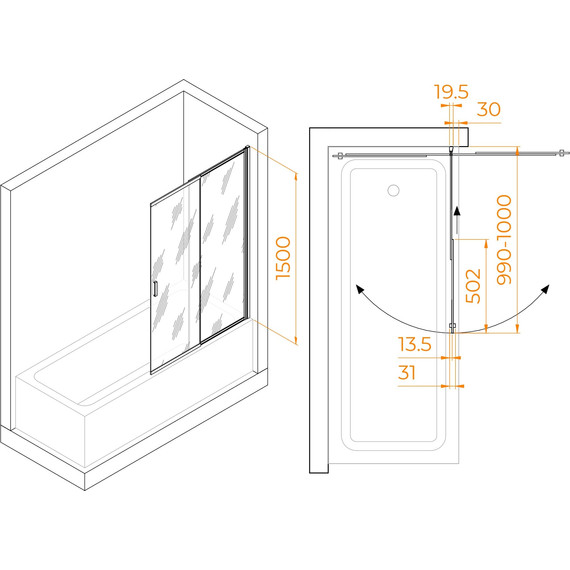 1500

19.5

30

990-1000

502

13.5

31