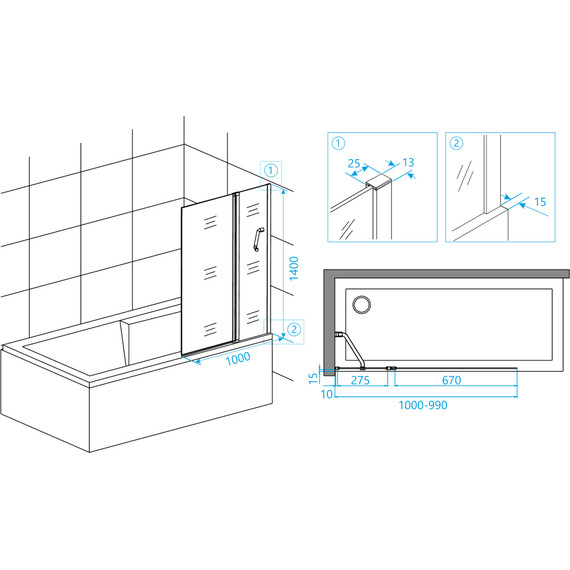 ①
1400
②
1000

①
25
13

②
15

15
275
670
10
1000-990