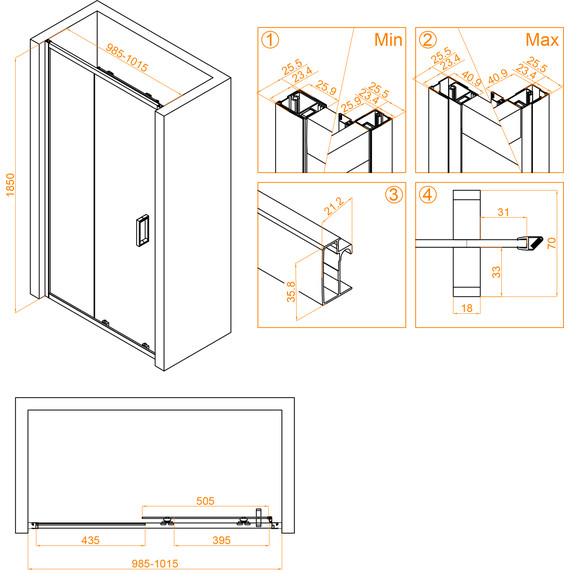 985-1015
1850

① Min
25.5
23.4
25.9
25.9
23.4
25.5

② Max
25.5
23.4
40.9
40.9
23.4
25.5

③
21.2
35.8

④
31
70
33
18

505
435
395
985-1015