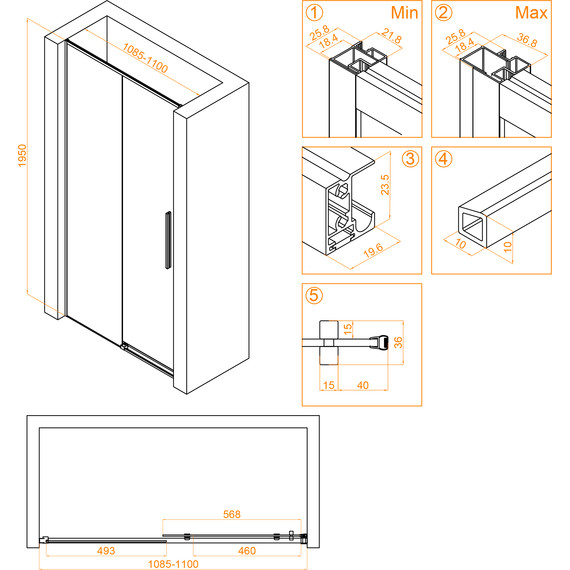 1950

1085-1100

① Min

25.8
18.4
21.8

② Max

25.8
18.4
36.8

③

23.5
19.6

④

10
10

⑤

15
36
15
40

568
493
460
1085-1100