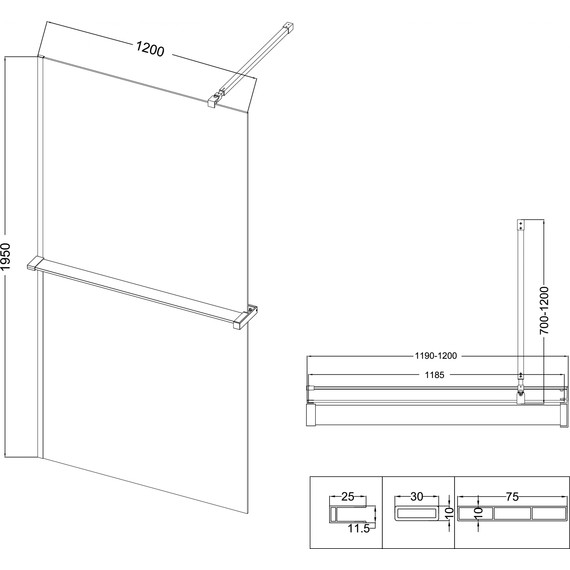 1200

1950

700-1200

1190-1200

1185

25

11.5

30

10

75

10