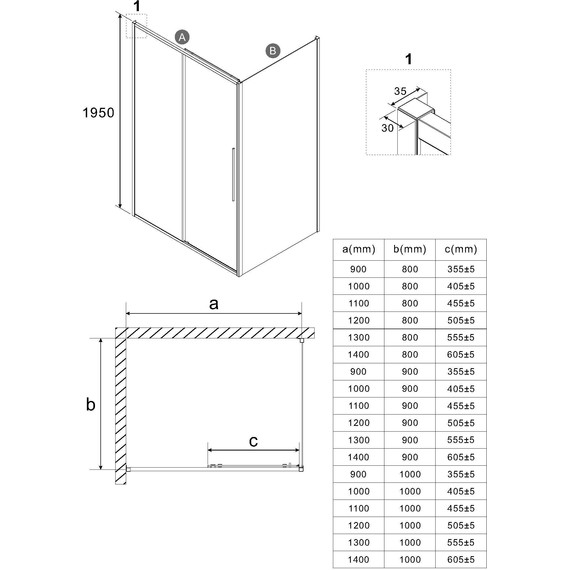 1

A

B

1950

1

35

30

a

b

c

| a(mm) | b(mm) | c(mm) |
|---|---|---|
| 900 | 800 | 355±5 |
| 1000 | 800 | 405±5 |
| 1100 | 800 | 455±5 |
| 1200 | 800 | 505±5 |
| 1300 | 800 | 555±5 |
| 1400 | 800 | 605±5 |
| 900 | 900 | 355±5 |
| 1000 | 900 | 405±5 |
| 1100 | 900 | 455±5 |
| 1200 | 900 | 505±5 |
| 1300 | 900 | 555±5 |
| 1400 | 900 | 605±5 |
| 900 | 1000 | 355±5 |
| 1000 | 1000 | 405±5 |
| 1100 | 1000 | 455±5 |
| 1200 | 1000 | 505±5 |
| 1300 | 1000 | 555±5 |
| 1400 | 1000 | 605±5 |