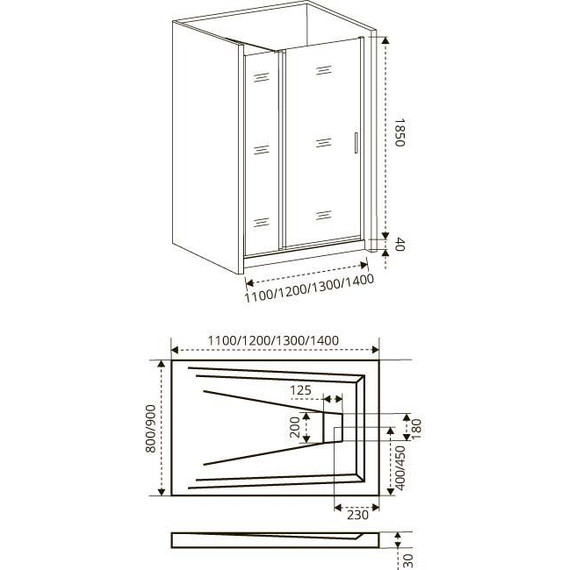 1850
40
1100/1200/1300/1400
1100/1200/1300/1400
800/900
125
200
180
400/450
230
30