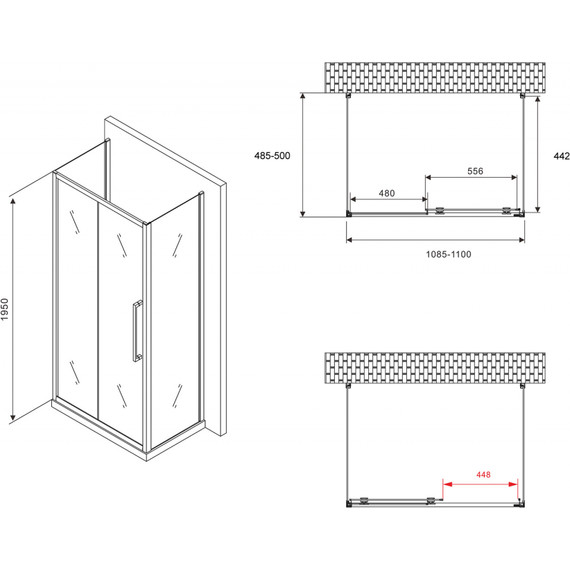 1950

485-500

442

556

480

1085-1100

448