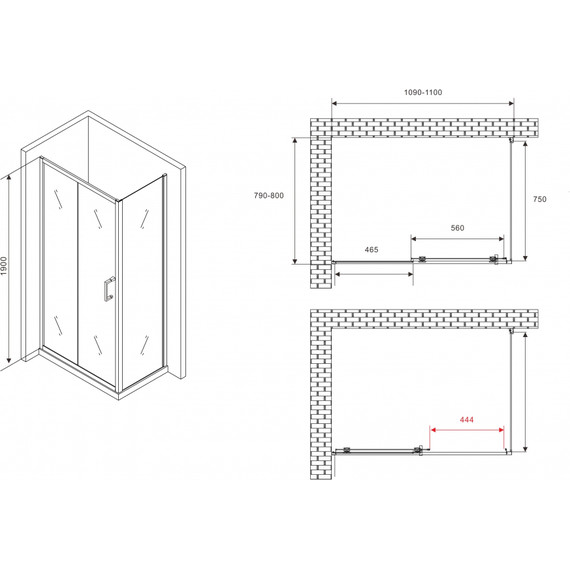 1900

1090-1100

790-800

750

560

465

444