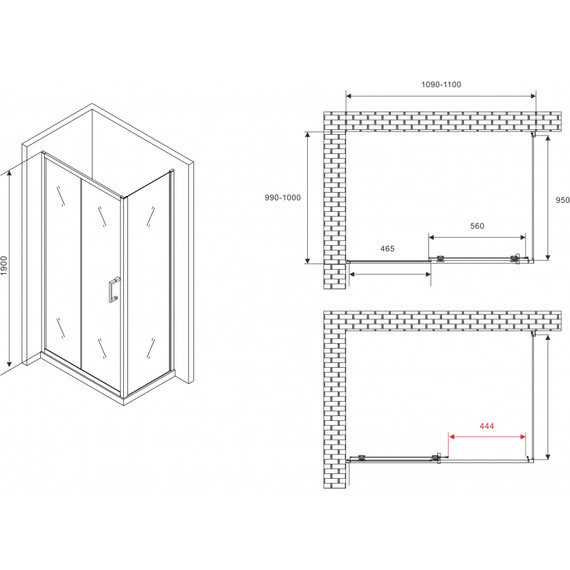 1900

1090-1100

990-1000

950

560

465

444