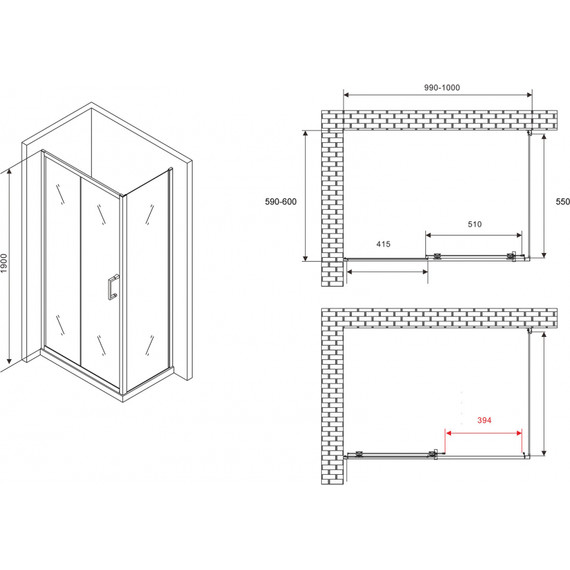 1900

990-1000

590-600

550

510

415

394