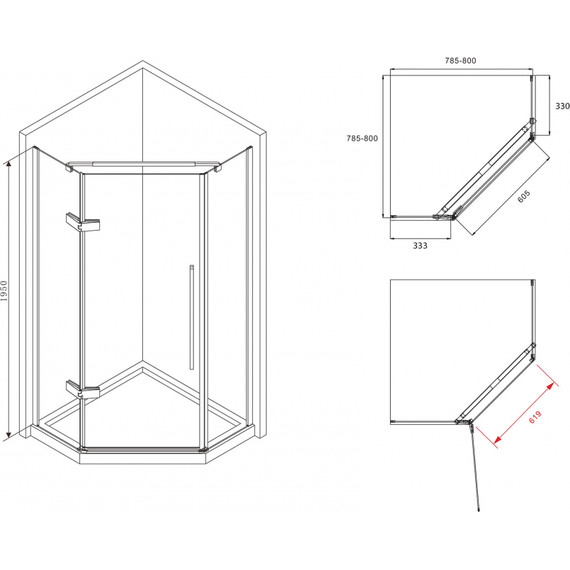 1950

785-800

785-800

330

605

333

619