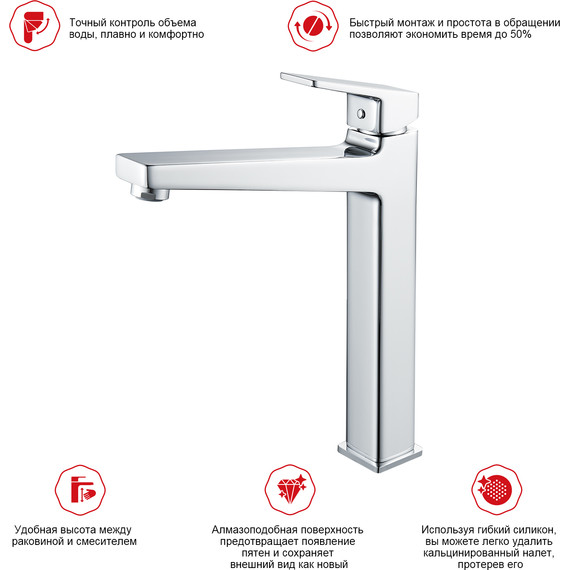 Точный контроль объема воды, плавно и комфортно

Быстрый монтаж и простота в обращении позволяют экономить время до 50%

Удобная высота между раковиной и смесителем

Алмазоподобная поверхность предотвращает появление пятен и сохраняет внешний вид как новый

Используя гибкий силикон, вы можете легко удалить кальцинированный налет, протерев его