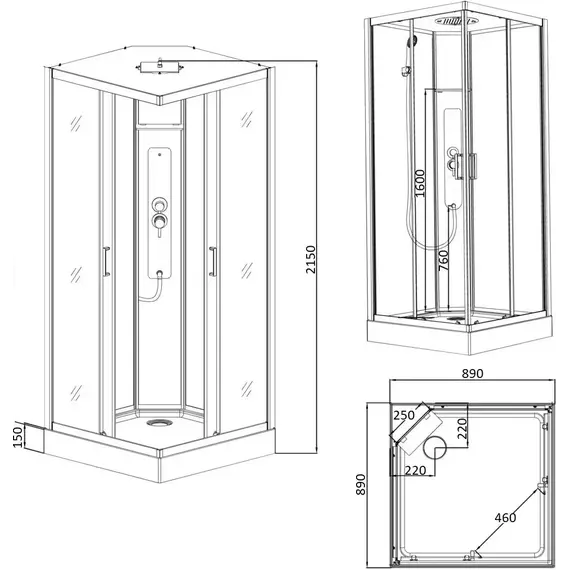 150
2150
1600
760
890
250
220
220
890
460