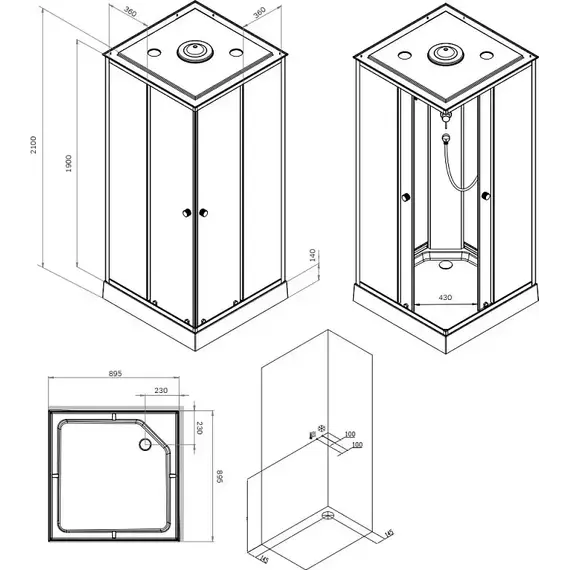 360
360
2100
1900
140
430
895
230
230
895
100
100
145
145