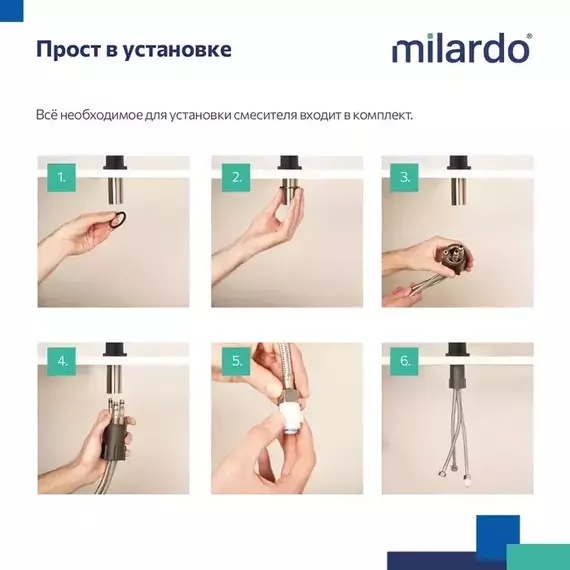 Прост в установке

milardo®

Всё необходимое для установки смесителя входит в комплект.

1.

2.

3.

4.

5.

6.