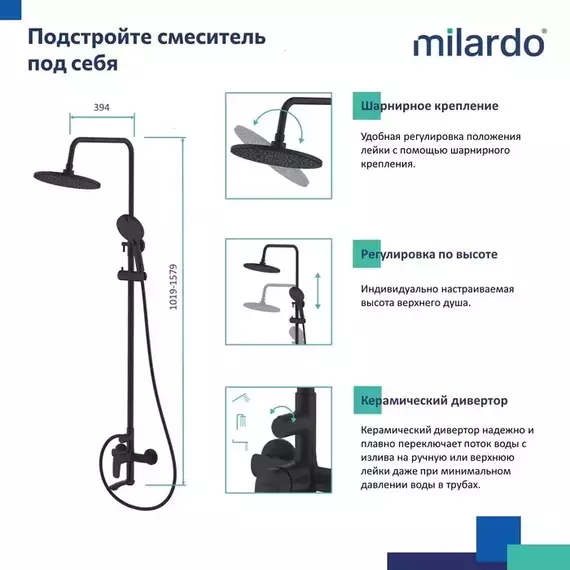 Подстройте смеситель под себя

milardo®

394

1019-1579

Шарнирное крепление

Удобная регулировка положения лейки с помощью шарнирного крепления.

Регулировка по высоте

Индивидуально настраиваемая высота верхнего душа.

Керамический дивертор

Керамический дивертор надежно и плавно переключает поток воды с излива на ручную или верхнюю лейки даже при минимальном давлении воды в трубах.