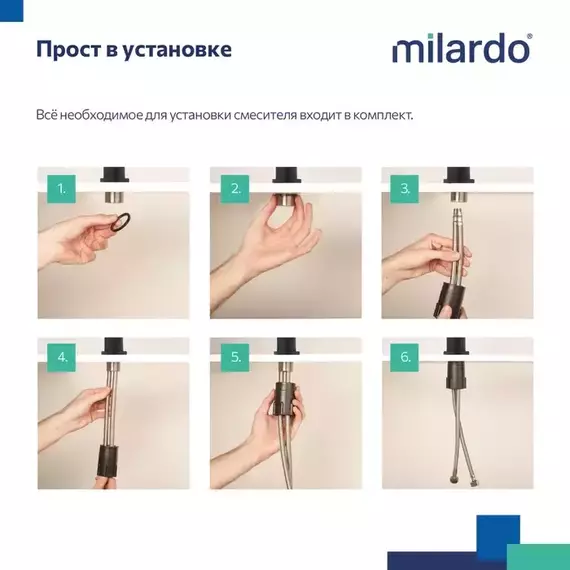 Прост в установке

milardo®

Всё необходимое для установки смесителя входит в комплект.

1.

2.

3.

4.

5.

6.