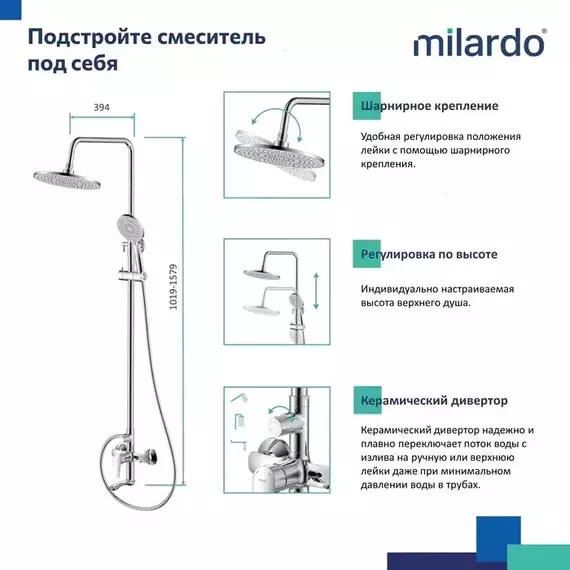 Подстройте смеситель под себя

milardo®

394

1019-1579

Шарнирное крепление

Удобная регулировка положения лейки с помощью шарнирного крепления.

Регулировка по высоте

Индивидуально настраиваемая высота верхнего душа.

Керамический дивертор

Керамический дивертор надежно и плавно переключает поток воды с излива на ручную или верхнюю лейки даже при минимальном давлении воды в трубах.