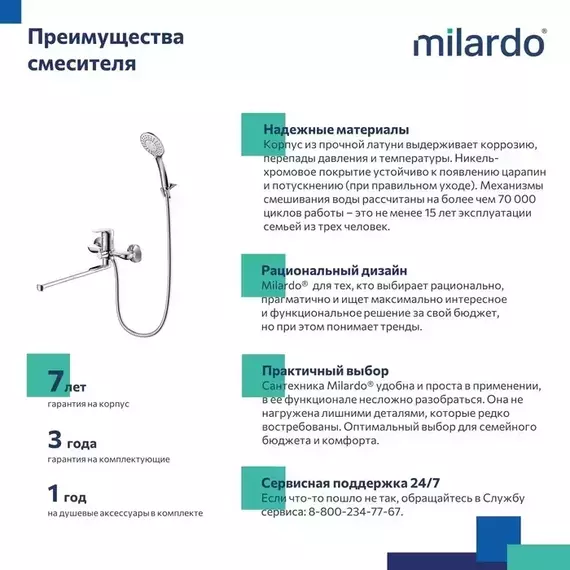 Преимущества смесителя

milardo®

Надежные материалы
Корпус из прочной латуни выдерживает коррозию, перепады давления и температуры. Никель-хромовое покрытие устойчиво к появлению царапин и потускнению (при правильном уходе). Механизмы смешивания воды рассчитаны на более чем 70 000 циклов работы – это не менее 15 лет эксплуатации семьей из трех человек.

Рациональный дизайн
Milardo® для тех, кто выбирает рационально, прагматично и ищет максимально интересное и функциональное решение за свой бюджет, но при этом понимает тренды.

Практичный выбор
Сантехника Milardo® удобна и проста в применении, в ее функционале несложно разобраться. Она не нагружена лишними деталями, которые редко востребованы. Оптимальный выбор для семейного бюджета и комфорта.

Сервисная поддержка 24/7
Если что-то пошло не так, обращайтесь в Службу сервиса: 8-800-234-77-67.

7 лет
гарантия на корпус

3 года
гарантия на комплектующие

1 год
на душевые аксессуары в комплекте