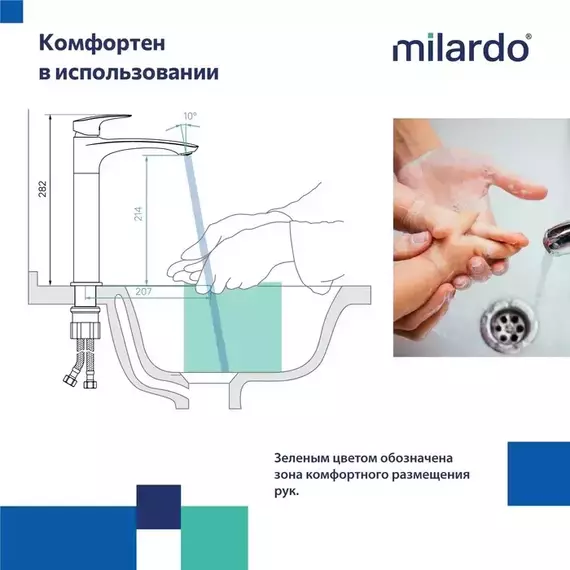 Комфортен в использовании

milardo®

10°

282

214

207

Зеленым цветом обозначена зона комфортного размещения рук.