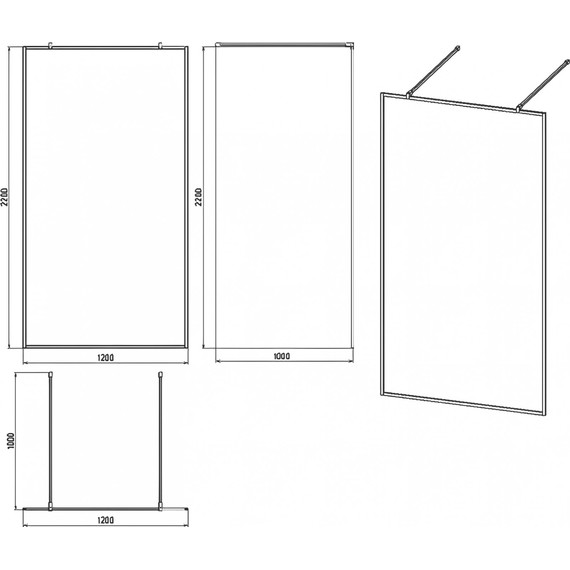 2200
1200
2200
1000
1000
1200