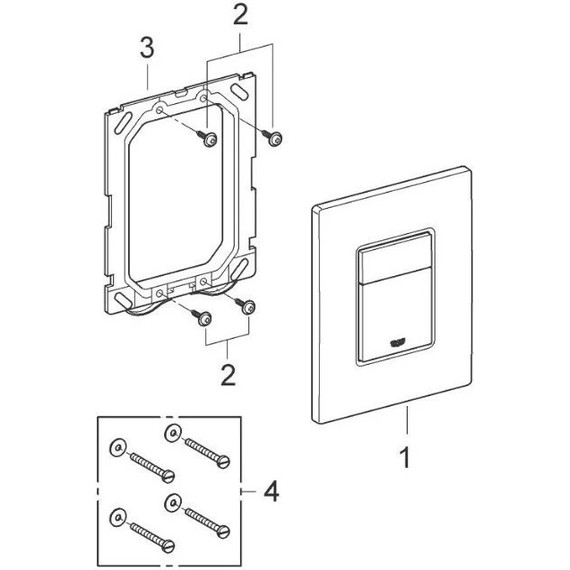 2
3
2
1
4