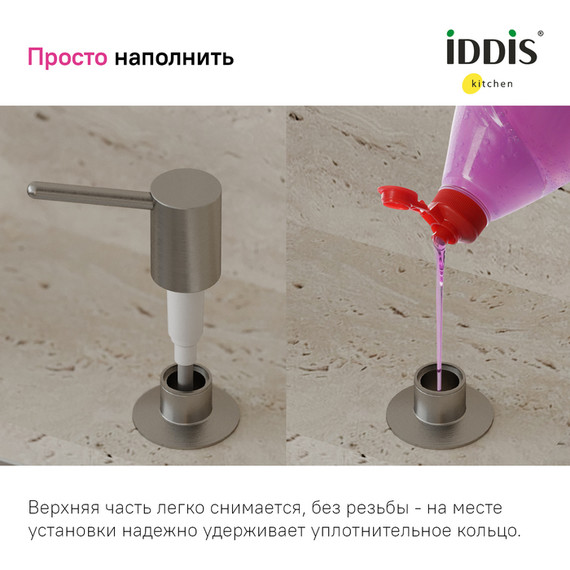 Просто наполнить

iDDiS®
kitchen

Верхняя часть легко снимается, без резьбы - на месте установки надежно удерживает уплотнительное кольцо.