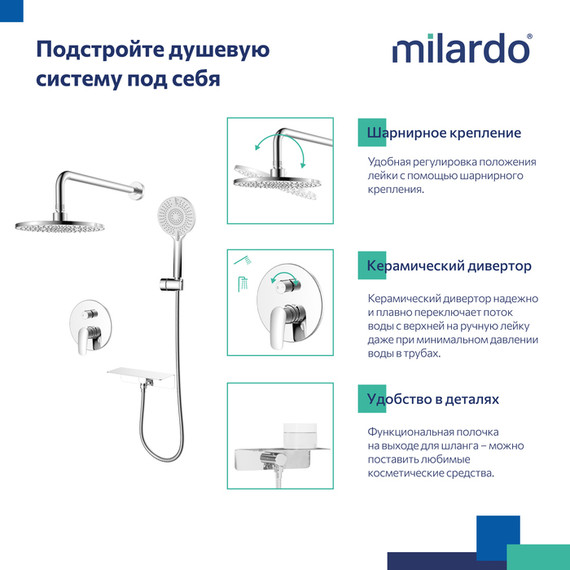 Подстройте душевую систему под себя

milardo®

Шарнирное крепление

Удобная регулировка положения лейки с помощью шарнирного крепления.

Керамический дивертор

Керамический дивертор надежно и плавно переключает поток воды с верхней на ручную лейку даже при минимальном давлении воды в трубах.

Удобство в деталях

Функциональная полочка на выходе для шланга – можно поставить любимые косметические средства.