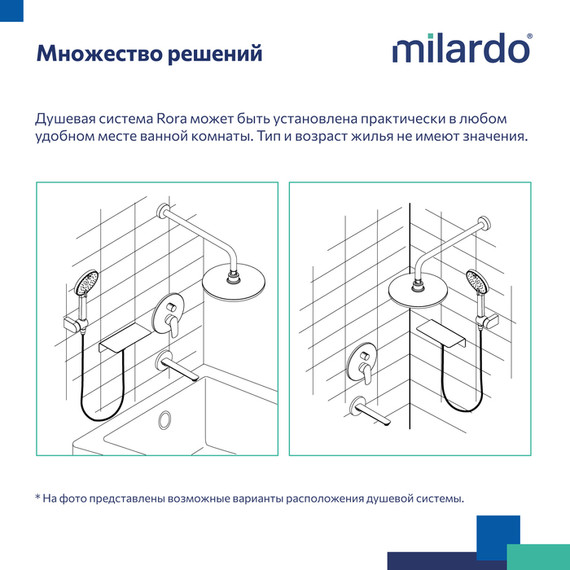 Множество решений

milardo®

Душевая система Rora может быть установлена практически в любом удобном месте ванной комнаты. Тип и возраст жилья не имеют значения.

* На фото представлены возможные варианты расположения душевой системы.