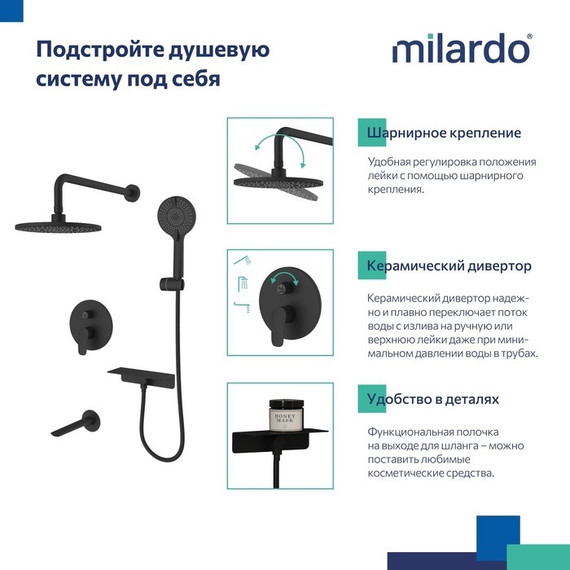 Подстройте душевую систему под себя

milardo®

Шарнирное крепление

Удобная регулировка положения лейки с помощью шарнирного крепления.

Керамический дивертор

Керамический дивертор надежно и плавно переключает поток воды с излива на ручную или верхнюю лейки даже при минимальном давлении воды в трубах.

HONEY MASK

Удобство в деталях

Функциональная полочка на выходе для шланга – можно поставить любимые косметические средства.