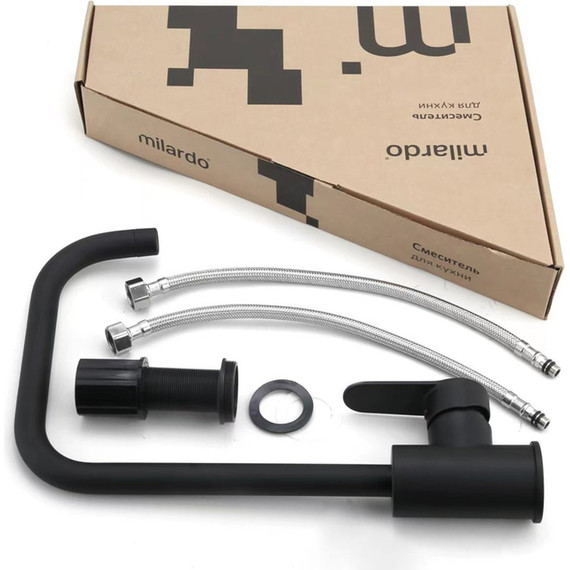 m.

Смеситель
для кухни

milardo

milardo

Смеситель
для кухни