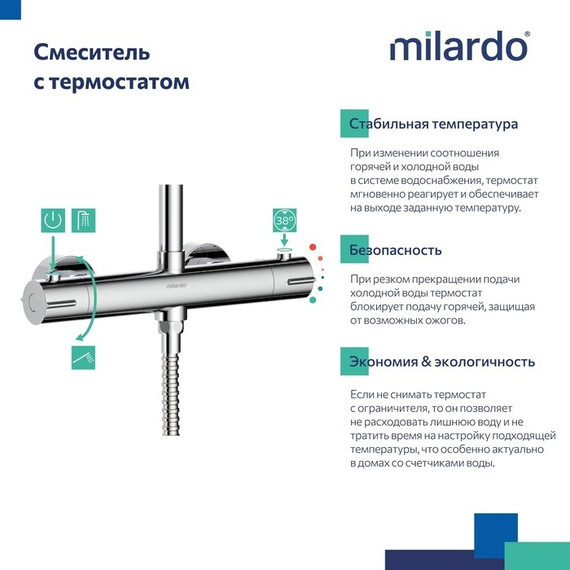 Смеситель с термостатом

milardo®

38°

milardo

Стабильная температура

При изменении соотношения горячей и холодной воды в системе водоснабжения, термостат мгновенно реагирует и обеспечивает на выходе заданную температуру.

Безопасность

При резком прекращении подачи холодной воды термостат блокирует подачу горячей, защищая от возможных ожогов.

Экономия & экологичность

Если не снимать термостат с ограничителя, то он позволяет не расходовать лишнюю воду и не тратить время на настройку подходящей температуры, что особенно актуально в домах со счетчиками воды.