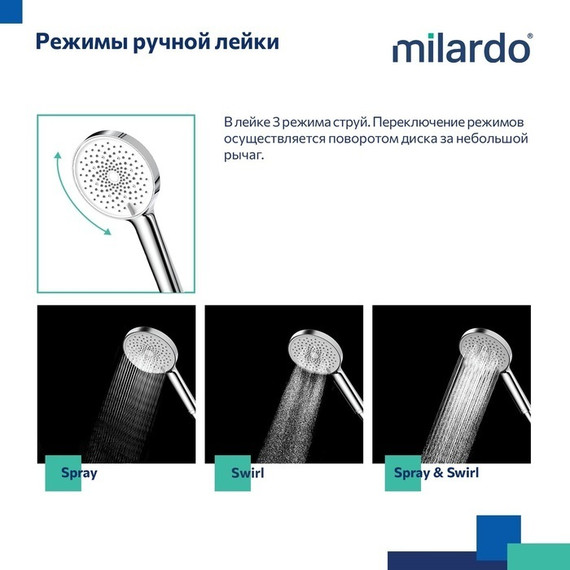 Режимы ручной лейки

milardo®

В лейке 3 режима струй. Переключение режимов осуществляется поворотом диска за небольшой рычаг.

Spray

Swirl

Spray & Swirl