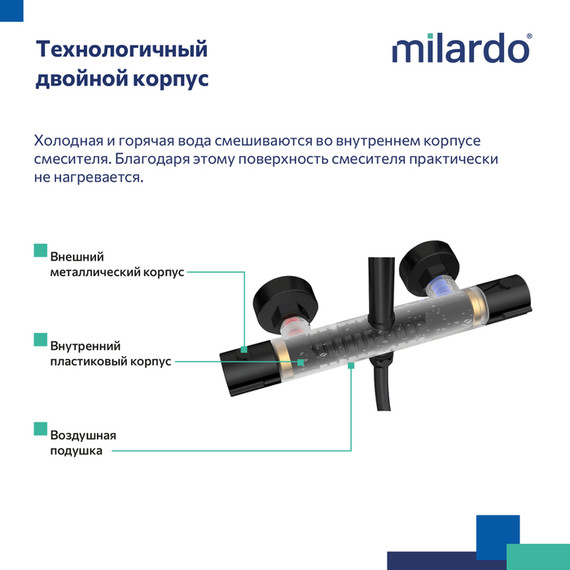 Технологичный двойной корпус

milardo®

Холодная и горячая вода смешиваются во внутреннем корпусе смесителя. Благодаря этому поверхность смесителя практически не нагревается.

Внешний металлический корпус

Внутренний пластиковый корпус

Воздушная подушка