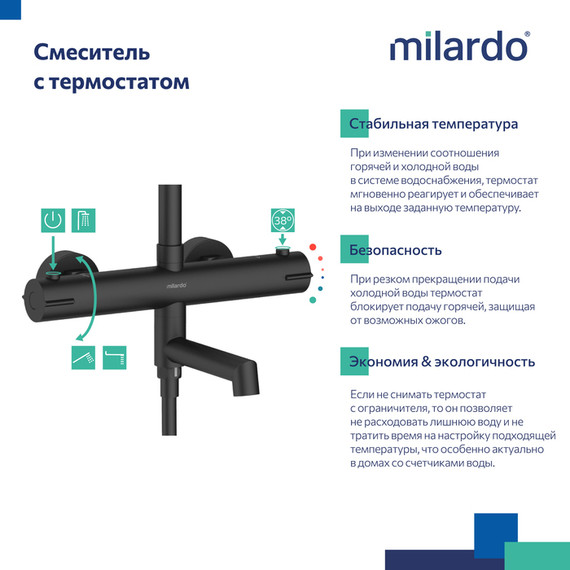 Смеситель с термостатом

milardo®

38°

milardo

Стабильная температура

При изменении соотношения горячей и холодной воды в системе водоснабжения, термостат мгновенно реагирует и обеспечивает на выходе заданную температуру.

Безопасность

При резком прекращении подачи холодной воды термостат блокирует подачу горячей, защищая от возможных ожогов.

Экономия & экологичность

Если не снимать термостат с ограничителя, то он позволяет не расходовать лишнюю воду и не тратить время на настройку подходящей температуры, что особенно актуально в домах со счетчиками воды.