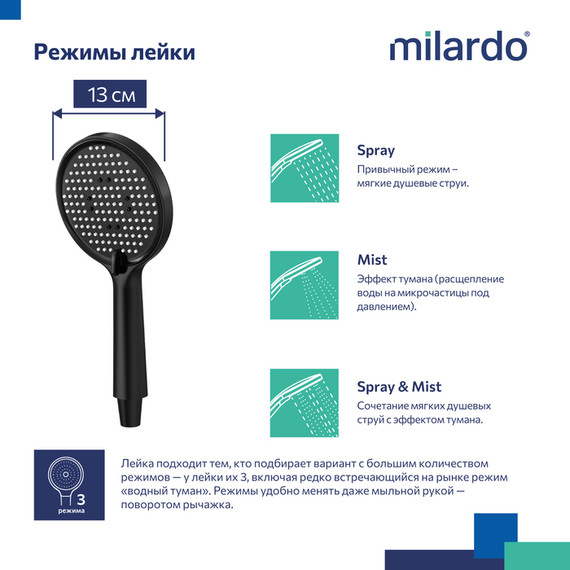 Режимы лейки

milardo®

13 см

Spray
Привычный режим – мягкие душевые струи.

Mist
Эффект тумана (расщепление воды на микрочастицы под давлением).

Spray & Mist
Сочетание мягких душевых струй с эффектом тумана.

3
режима

Лейка подходит тем, кто подбирает вариант с большим количеством режимов — у лейки их 3, включая редко встречающийся на рынке режим «водный туман». Режимы удобно менять даже мыльной рукой — поворотом рычажка.