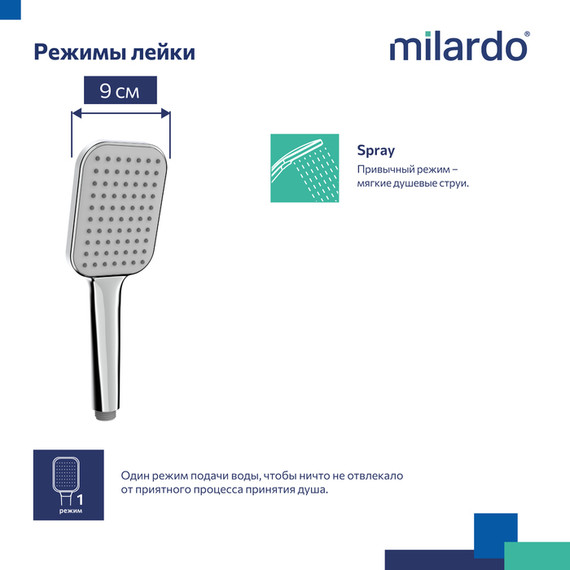 Режимы лейки

milardo®

9 см

Spray

Привычный режим – мягкие душевые струи.

1
режим

Один режим подачи воды, чтобы ничто не отвлекало от приятного процесса принятия душа.